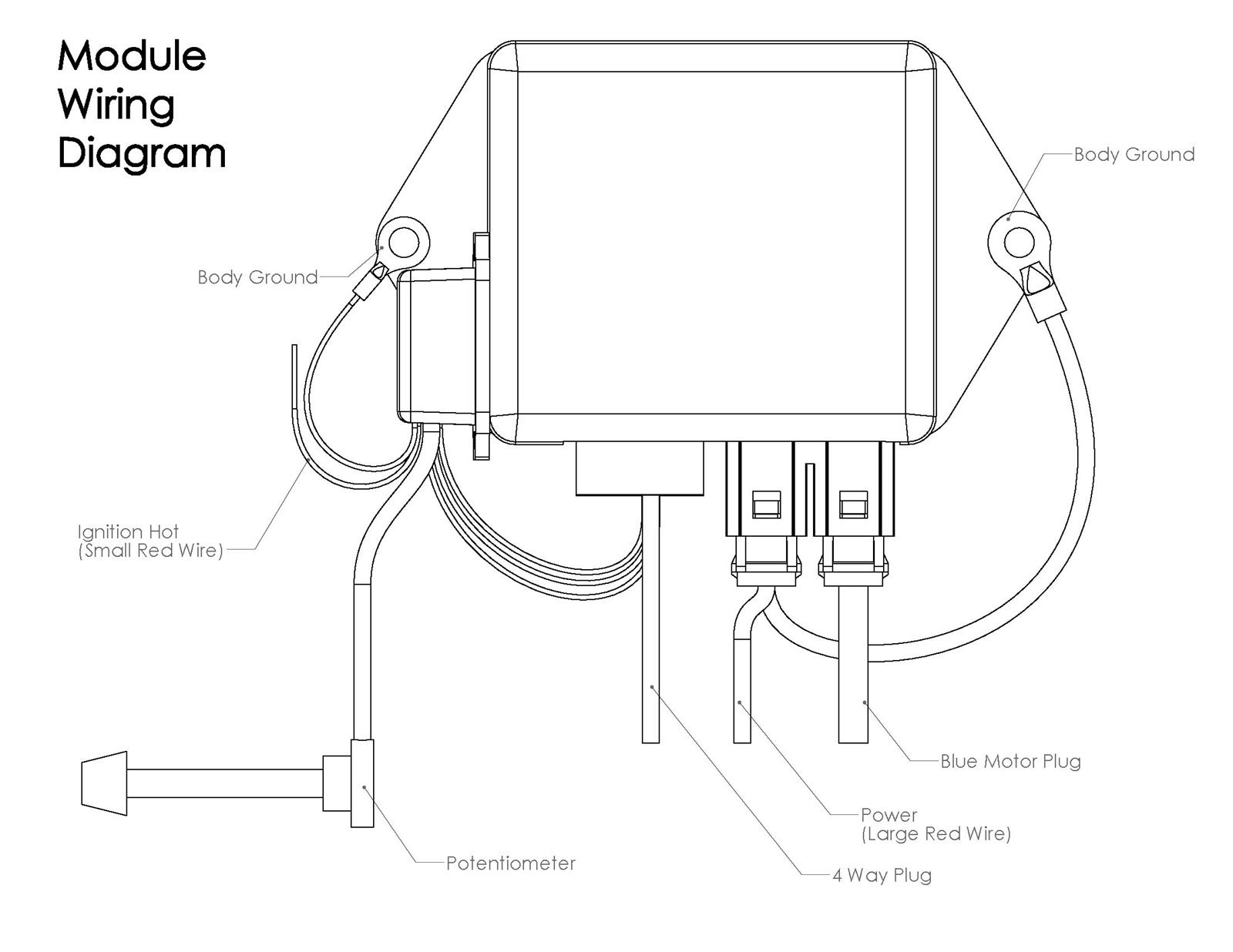 Module Wiring Diagram

Body Ground

Body Ground

Ignition Hot
(Small Red Wire)

Blue Motor Plug

Power
(Large Red Wire)

Potentiometer

4 Way Plug